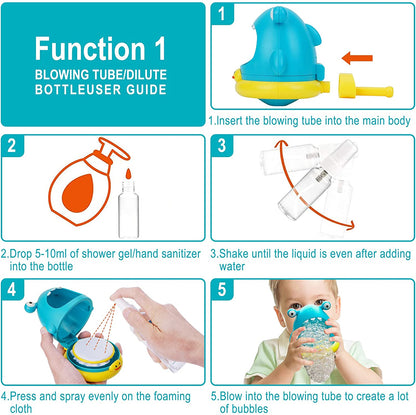 Function 1
BLOWING TUBE/DILUTE BOTTLEUSER GUIDE

1

1.Insert the blowing tube into the main body

2

2.Drop 5-10ml of shower gel/hand sanitizer into the bottle

3

3.Shake until the liquid is even after adding water

4

4.Press and spray evenly on the foaming cloth

5

5.Blow into the blowing tube to create a lot of bubbles