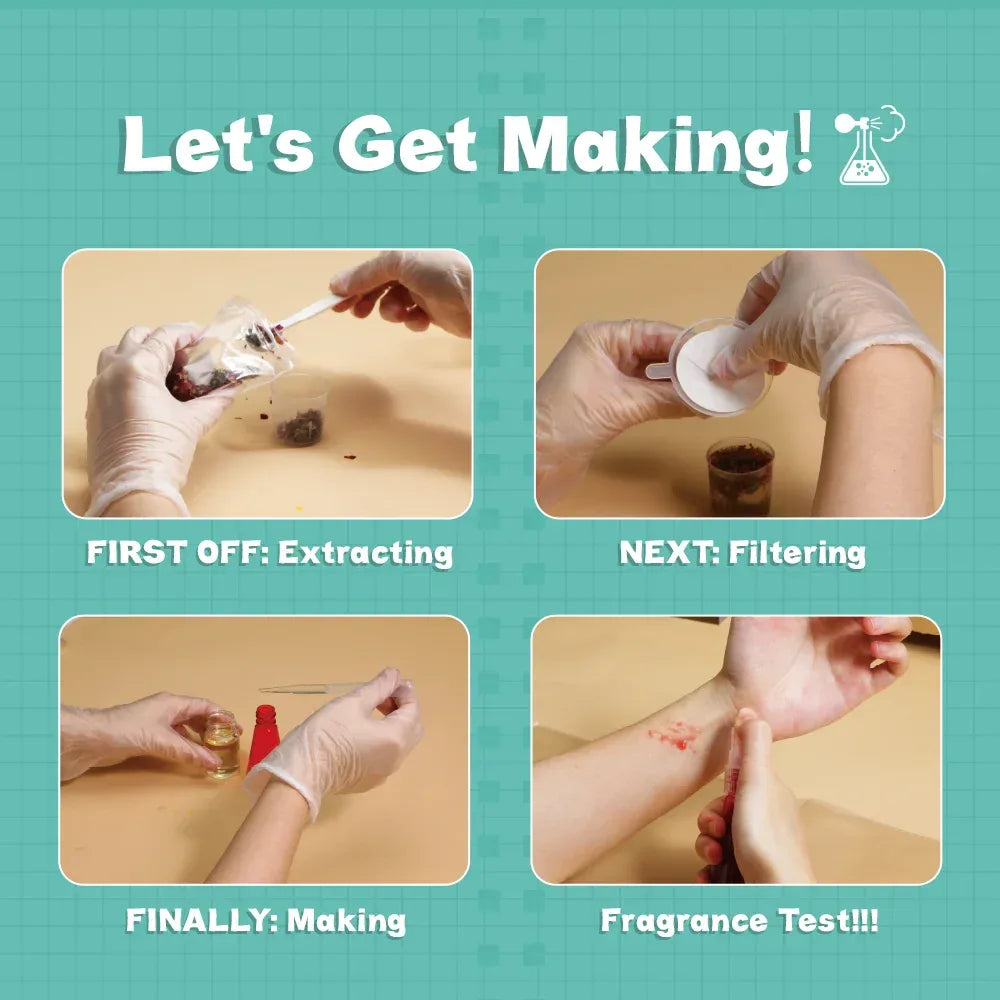 Let's Get Making!

FIRST OFF: Extracting

NEXT: Filtering

FINALLY: Making

Fragrance Test!!!